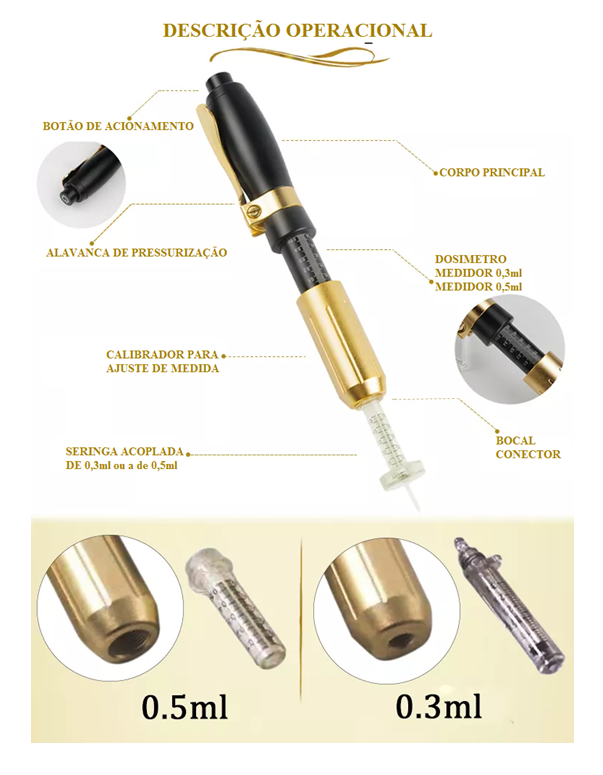 DESCRIÇÃO OPERACIONAL

BOTÃO DE ACIONAMENTO

CORPO PRINCIPAL

ALAVANCA DE PRESSURIZAÇÃO

DOSIMETRO
MEDIDOR 0,3ml
MEDIDOR 0,5ml

CALIBRADOR PARA AJUSTE DE MEDIDA

SERINGA ACOPLADA DE 0,3ml ou a de 0,5ml

BOCAL CONECTOR

0.5ml

0.3ml