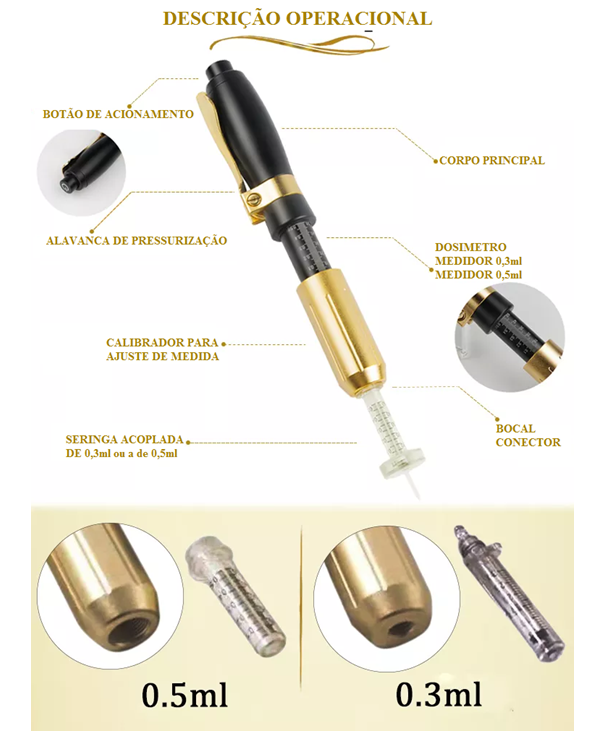 DESCRIÇÃO OPERACIONAL

BOTÃO DE ACIONAMENTO

CORPO PRINCIPAL

ALAVANCA DE PRESSURIZAÇÃO

DOSIMETRO
MEDIDOR 0,3ml
MEDIDOR 0,5ml

CALIBRADOR PARA AJUSTE DE MEDIDA

BOCAL CONECTOR

SERINGA ACOPLADA DE 0,3ml ou a de 0,5ml

0.5ml

0.3ml